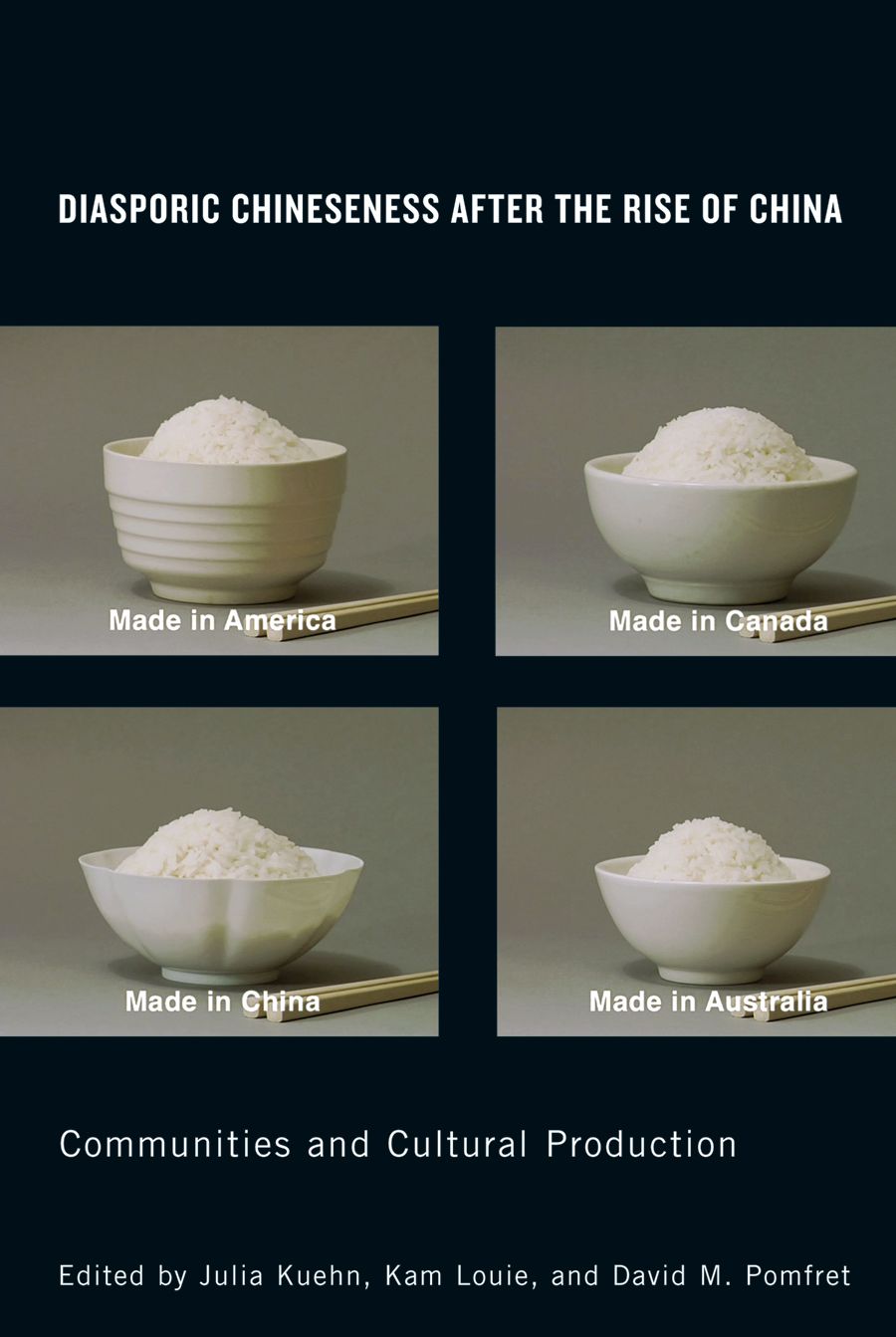 DIASPORIC CHINESENESS AFTER THE RISE OF CHINA

Made in America

Made in Canada

Made in China

Made in Australia

Communities and Cultural Production

Edited by Julia Kuehn, Kam Louie, and David M. Pomfret